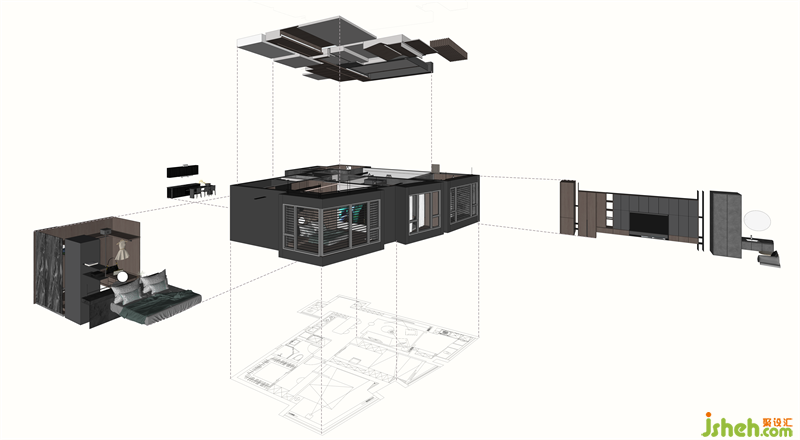 jsheh.com 聚设汇