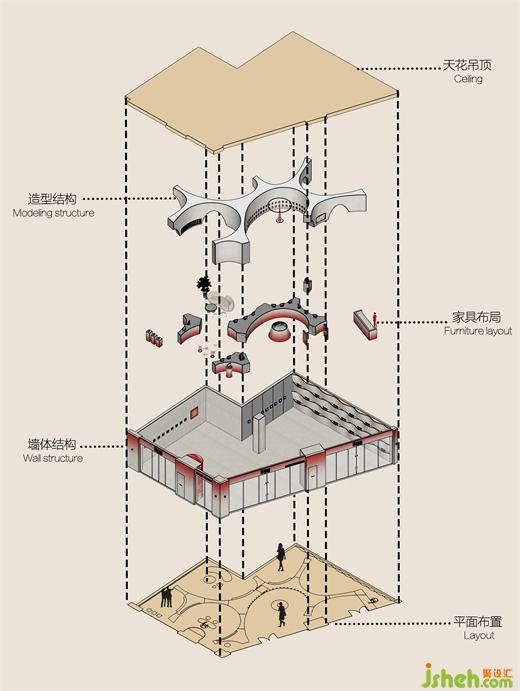 天花吊顶
Ceiling

造型结构
Modeling structure

家具布局
Furniture layout

墙体结构
Wall structure

平面布置
Layout

jsheh.com 聚设汇